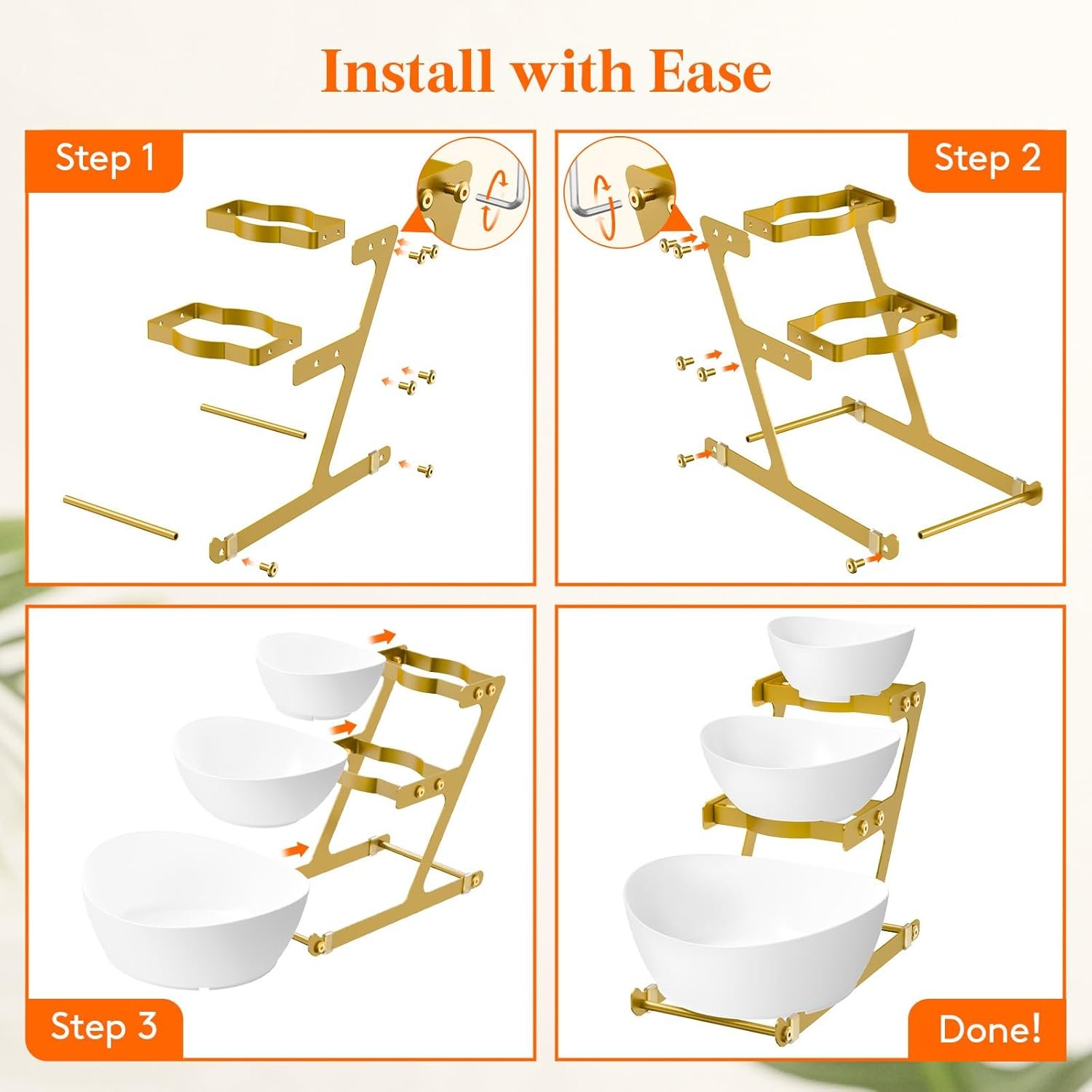 Install with Ease

Step 1

Step 2

Step 3

Done!