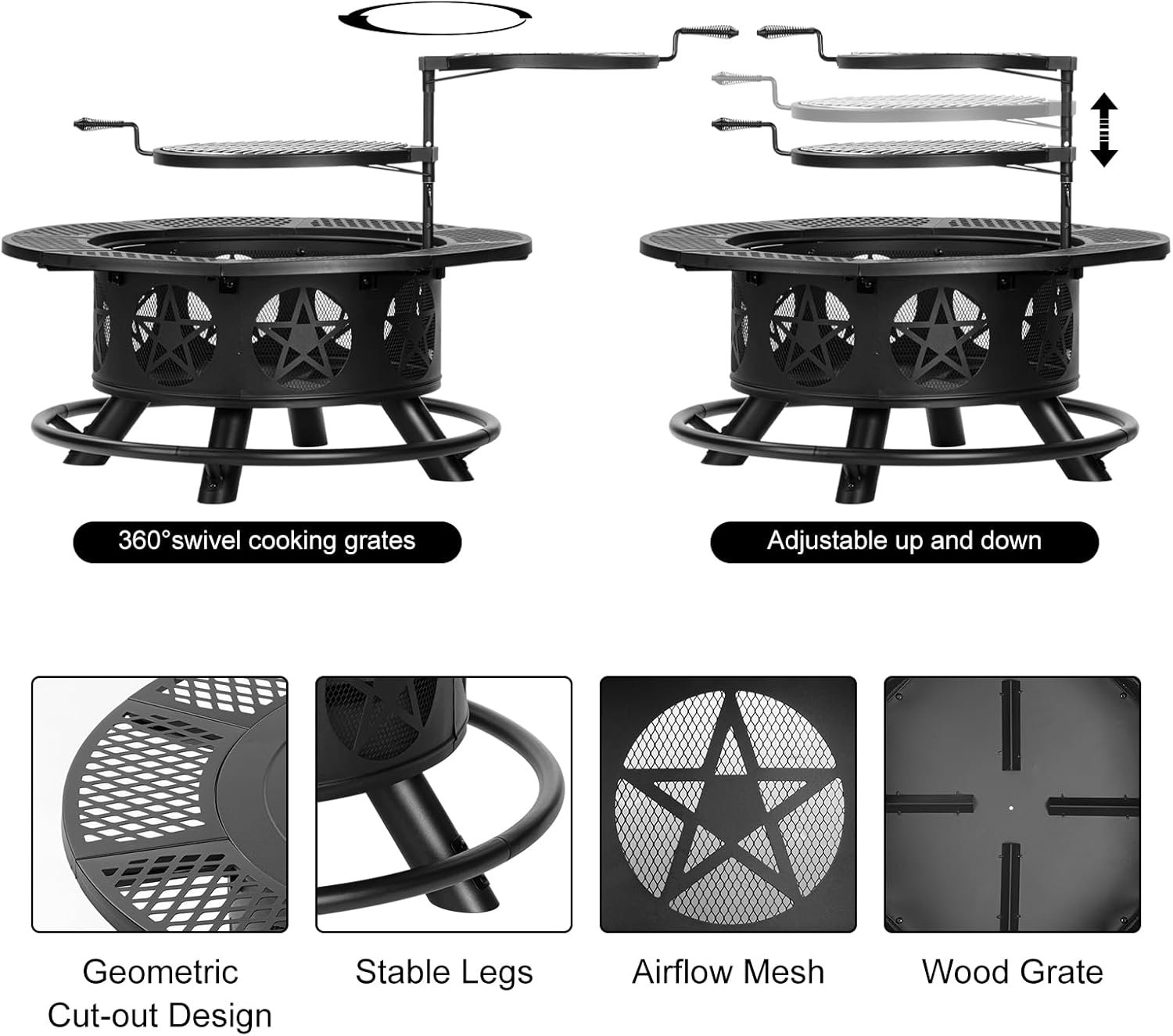 360°swivel cooking grates

Adjustable up and down

Geometric Cut-out Design

Stable Legs

Airflow Mesh

Wood Grate